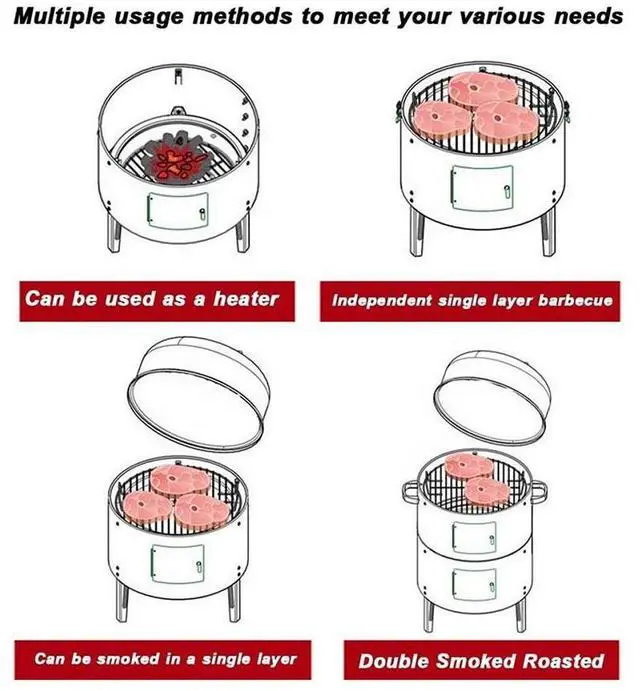 Multiple usage methods to meet your various needs

Can be used as a heater

Independent single layer barbecue

Can be smoked in a single layer

Double Smoked Roasted