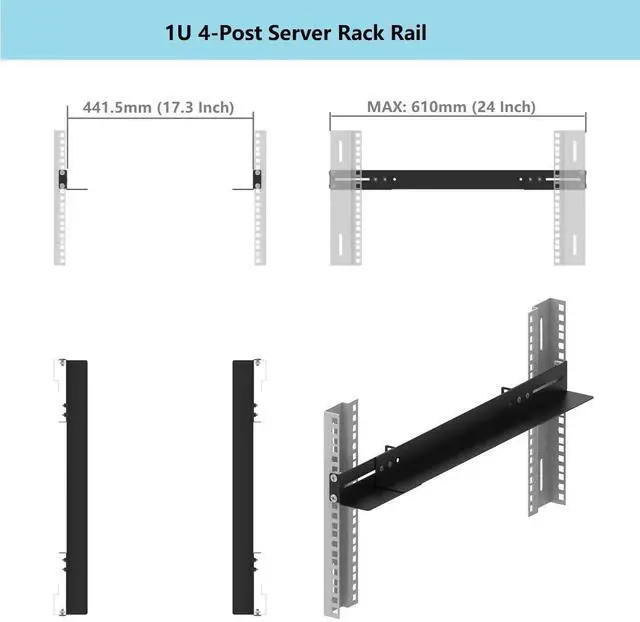 1U 4-Post Server Rack Rail

441.5mm (17.3 Inch)

MAX: 610mm (24 Inch)