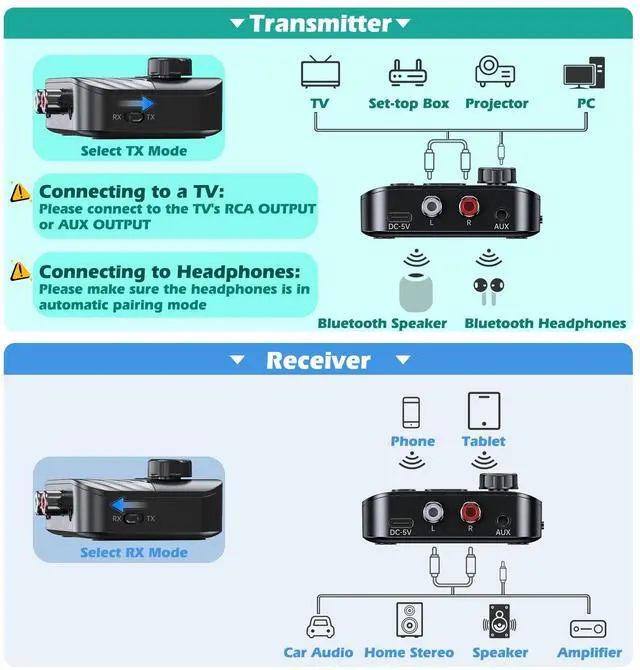 Transmitter

RX TX

Select TX Mode

Connecting to a TV:
Please connect to the TV's RCA OUTPUT or AUX OUTPUT

Connecting to Headphones:
Please make sure the headphones is in automatic pairing mode

TV Set-top Box Projector PC

DC-5V L R AUX

Bluetooth Speaker Bluetooth Headphones

Receiver

RX TX

Select RX Mode

Phone Tablet

DC-5V L R AUX

Car Audio Home Stereo Speaker Amplifier