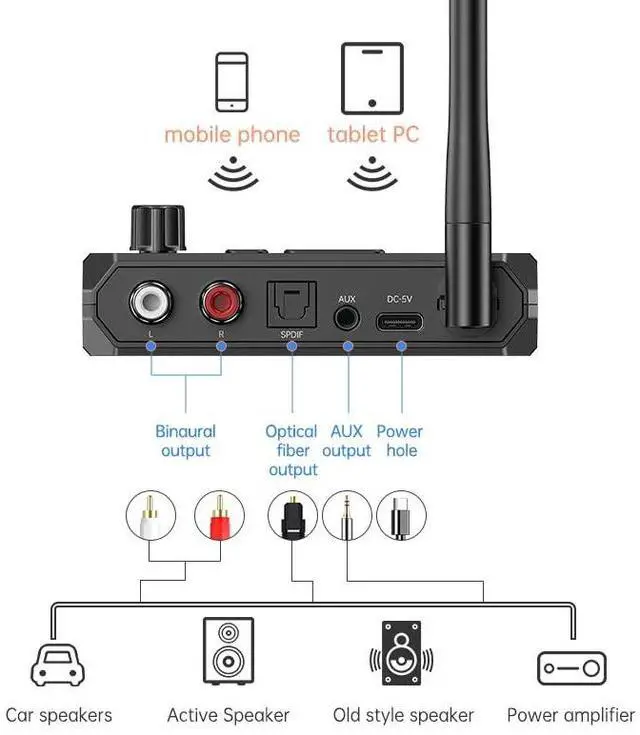 mobile phone
tablet PC

L
R
SPDIF
AUX
DC-5V

Binaural output
Optical fiber output
AUX output
Power hole

Car speakers
Active Speaker
Old style speaker
Power amplifier