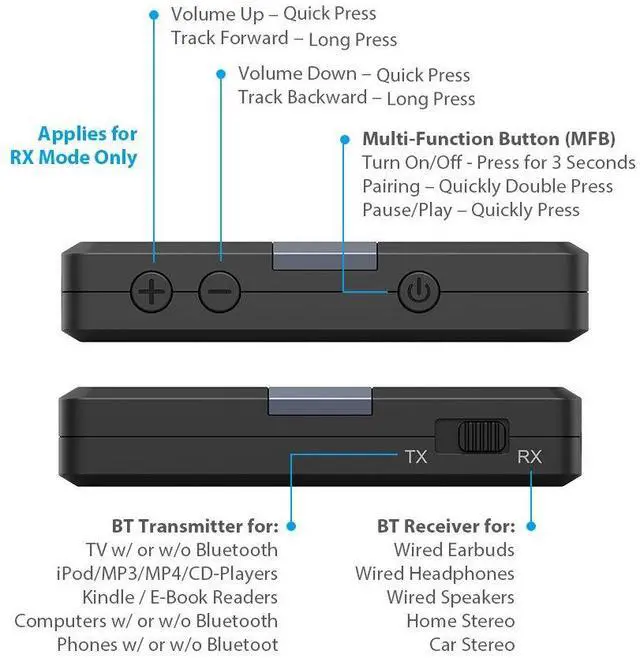 Volume Up – Quick Press
Track Forward – Long Press

Volume Down – Quick Press
Track Backward – Long Press

Applies for RX Mode Only

Multi-Function Button (MFB)
Turn On/Off - Press for 3 Seconds
Pairing – Quickly Double Press
Pause/Play – Quickly Press

TX

RX

BT Transmitter for:
TV w/ or w/o Bluetooth
iPod/MP3/MP4/CD-Players
Kindle / E-Book Readers
Computers w/ or w/o Bluetooth
Phones w/ or w/o Bluetoot

BT Receiver for:
Wired Earbuds
Wired Headphones
Wired Speakers
Home Stereo
Car Stereo