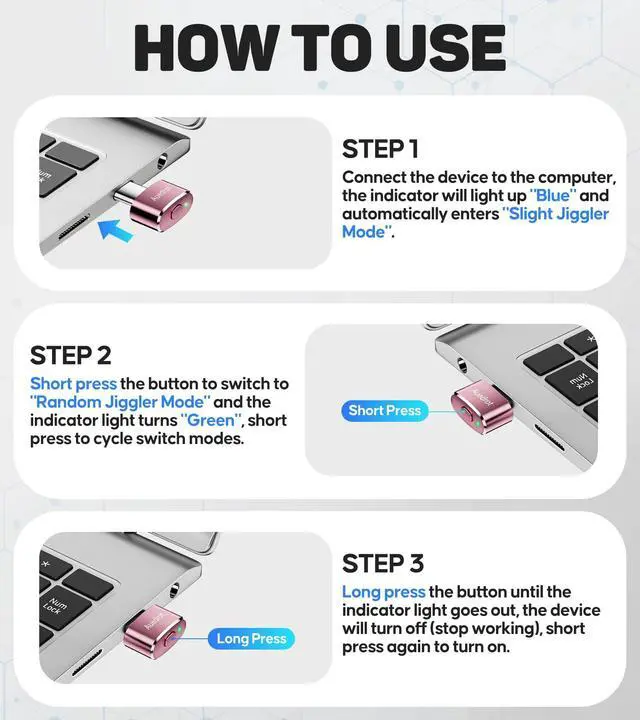 HOW TO USE

Num Lock

STEP 1
Connect the device to the computer, the indicator will light up "Blue" and automatically enters "Slight Jiggler Mode".

STEP 2
Short press the button to switch to "Random Jiggler Mode" and the indicator light turns "Green", short press to cycle switch modes.

Short Press

Num Lock

Num Lock

Long Press

STEP 3
Long press the button until the indicator light goes out, the device will turn off (stop working), short press again to turn on.