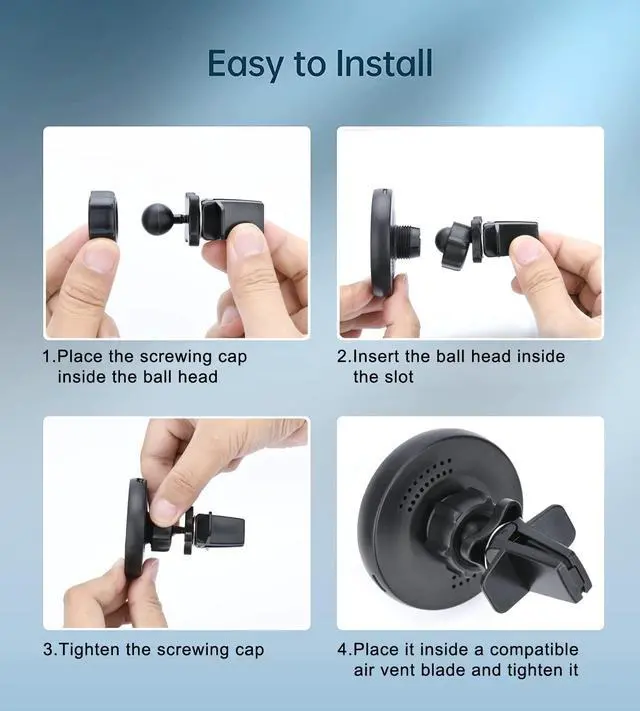 Easy to Install

1.Place the screwing cap inside the ball head

2.Insert the ball head inside the slot

3.Tighten the screwing cap

4.Place it inside a compatible air vent blade and tighten it