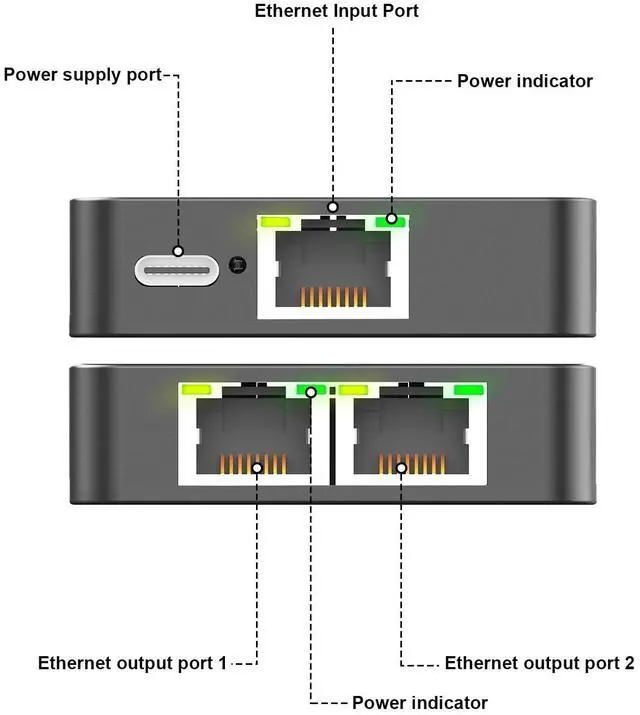 Ethernet Input Port

Power supply port

Power indicator

Ethernet output port 1

Ethernet output port 2

Power indicator