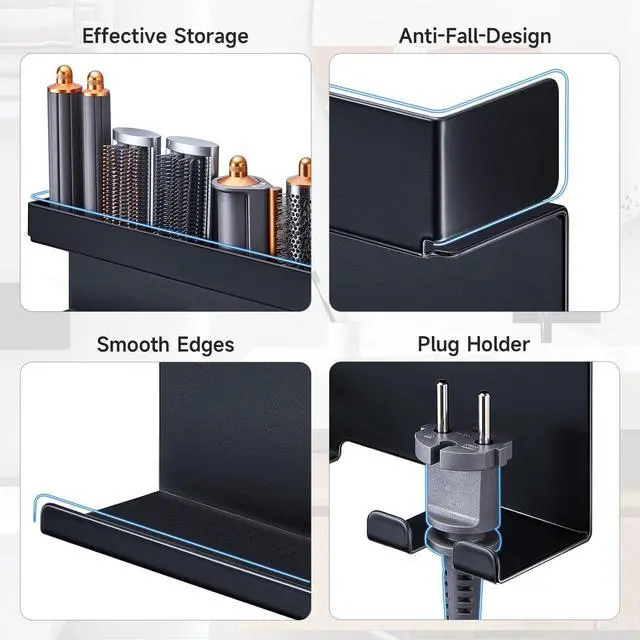 Effective Storage

Anti-Fall-Design

Smooth Edges

Plug Holder