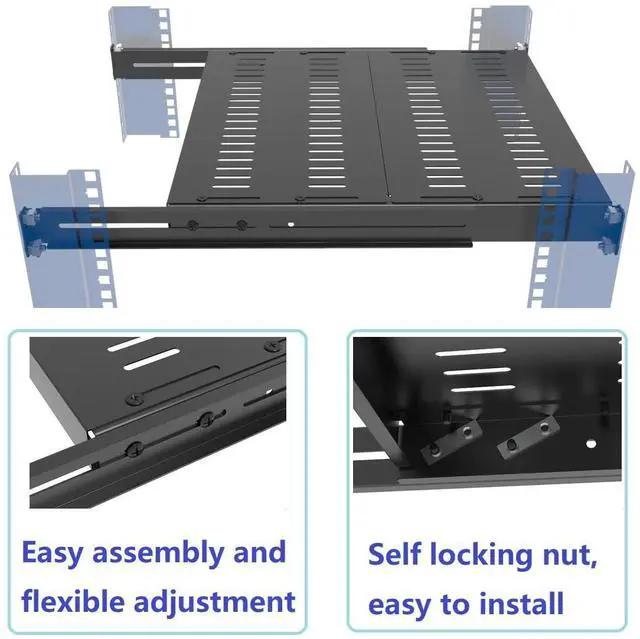 Easy assembly and flexible adjustment

Self locking nut, easy to install