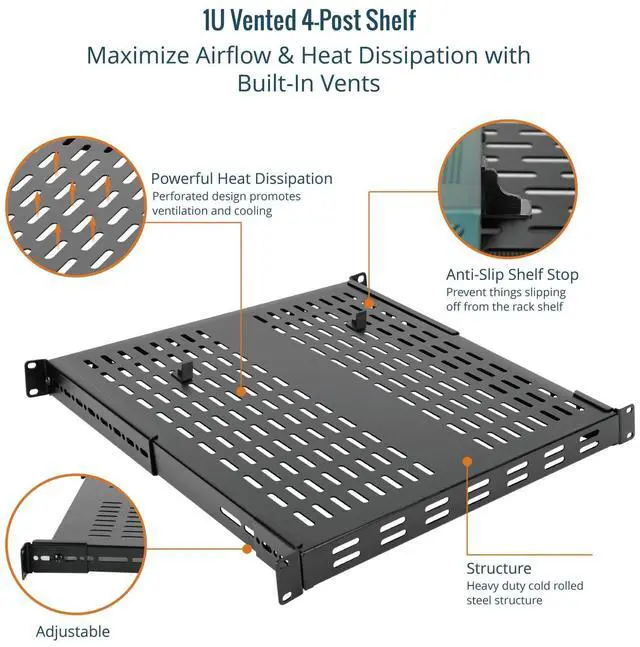 1U Vented 4-Post Shelf

Maximize Airflow & Heat Dissipation with Built-In Vents

Powerful Heat Dissipation
Perforated design promotes ventilation and cooling

Anti-Slip Shelf Stop
Prevent things slipping off from the rack shelf

Structure
Heavy duty cold rolled steel structure

Adjustable