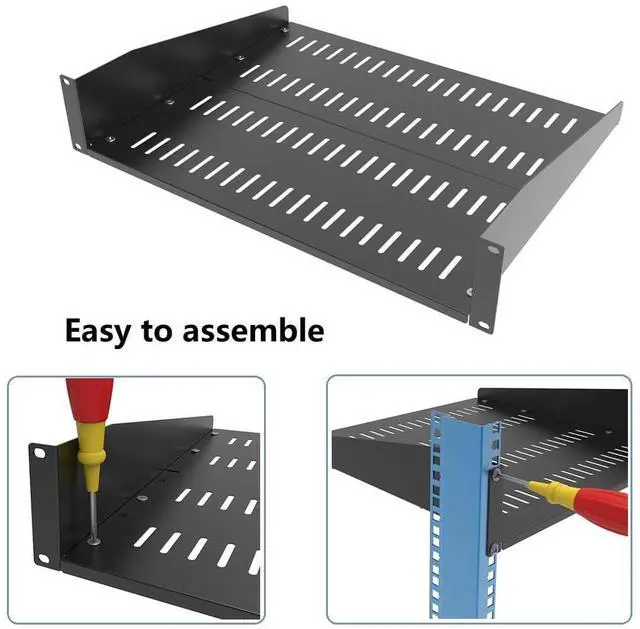 Easy to assemble