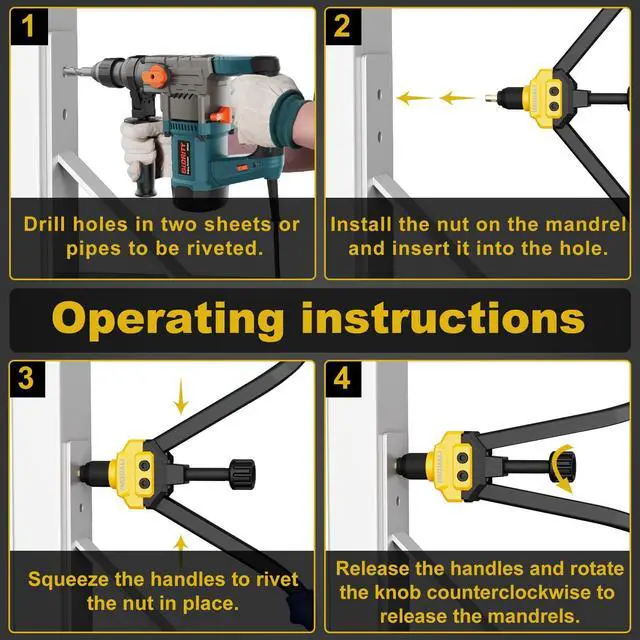 1

Drill holes in two sheets or pipes to be riveted.

2

Install the nut on the mandrel and insert it into the hole.

Operating instructions

3

Squeeze the handles to rivet the nut in place.

4

Release the handles and rotate the knob counterclockwise to release the mandrels.