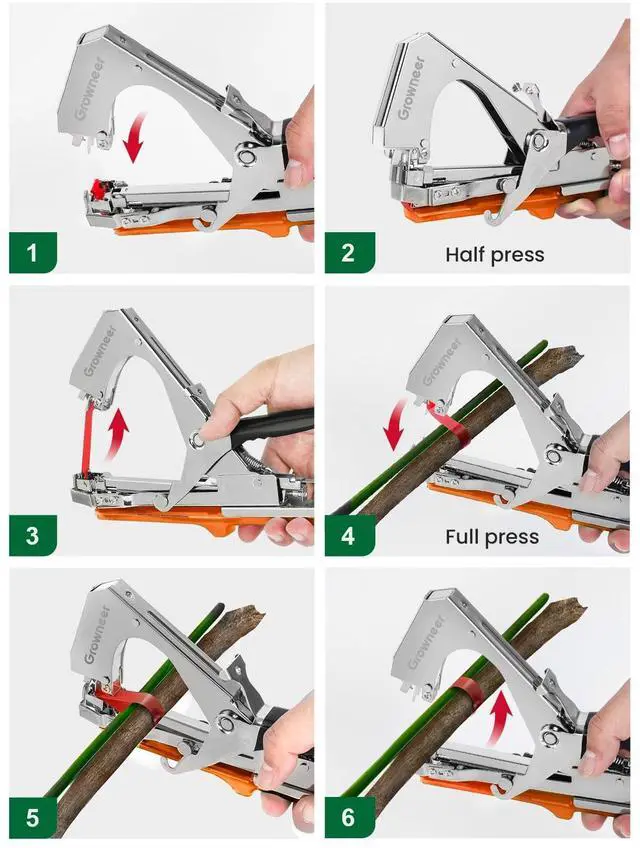 Growneer

1

Growneer

2

Half press

Growneer

3

Growneer

4

Full press

Growneer

5

Growneer

6