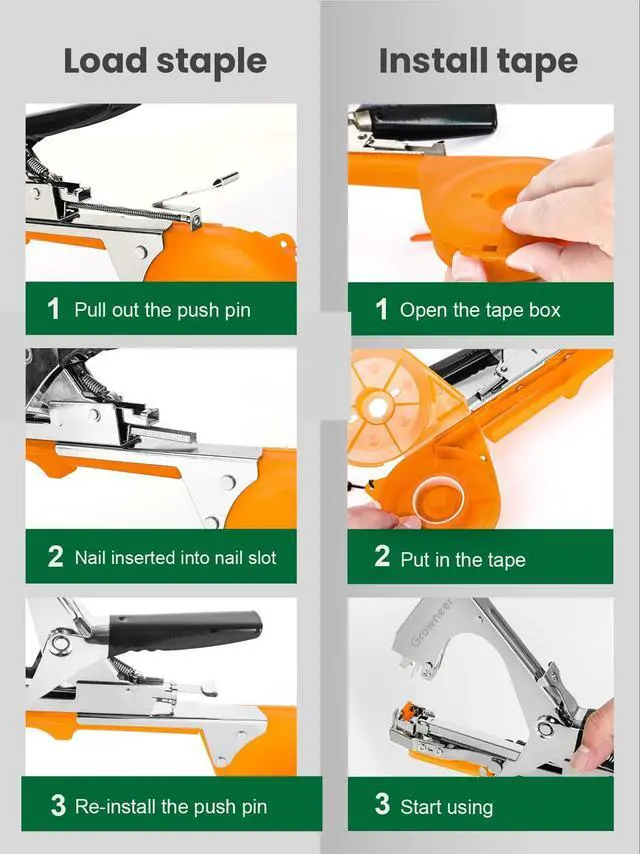 Load staple

1 Pull out the push pin

2 Nail inserted into nail slot

3 Re-install the push pin

Install tape

1 Open the tape box

2 Put in the tape

Growneer

3 Start using