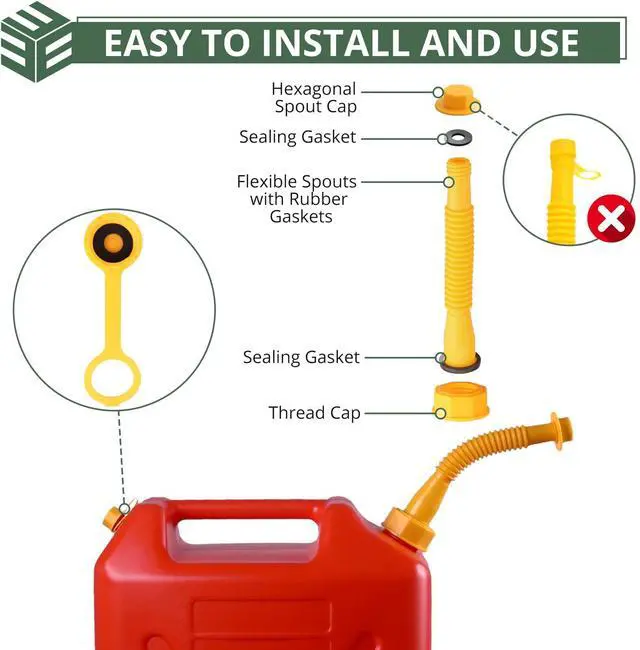 EASY TO INSTALL AND USE

Hexagonal Spout Cap

Sealing Gasket

Flexible Spouts with Rubber Gaskets

Sealing Gasket

Thread Cap