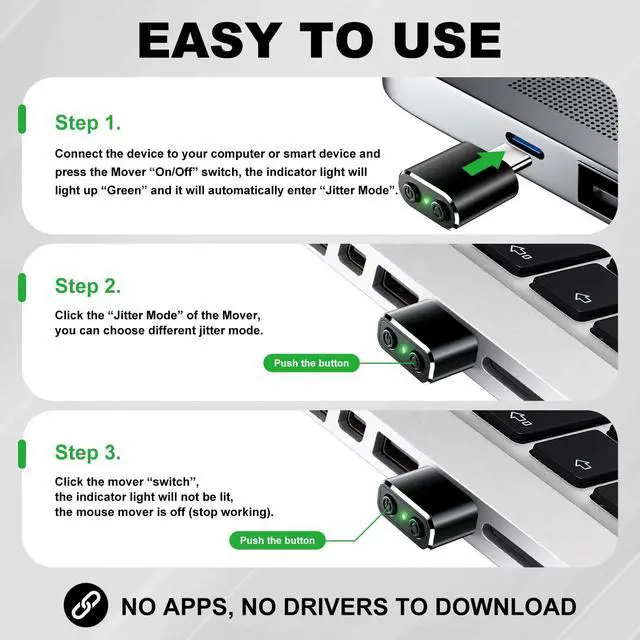 EASY TO USE

Step 1.

Connect the device to your computer or smart device and press the Mover “On/Off” switch, the indicator light will light up “Green” and it will automatically enter “Jitter Mode”.

Step 2.

Click the “Jitter Mode” of the Mover, you can choose different jitter mode.

Push the button

Step 3.

Click the mover “switch”, the indicator light will not be lit, the mouse mover is off (stop working).

Push the button

NO APPS, NO DRIVERS TO DOWNLOAD