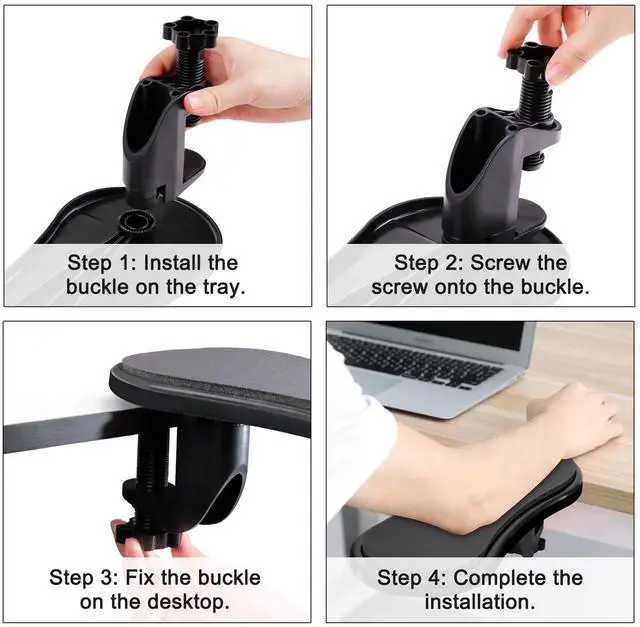 Step 1: Install the buckle on the tray.

Step 2: Screw the screw onto the buckle.

Step 3: Fix the buckle on the desktop.

Step 4: Complete the installation.