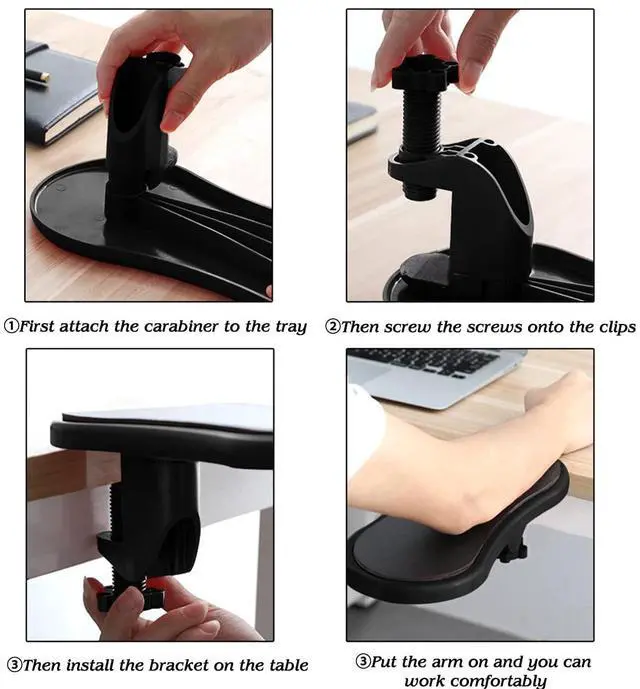 ①First attach the carabiner to the tray

②Then screw the screws onto the clips

③Then install the bracket on the table

③Put the arm on and you can work comfortably