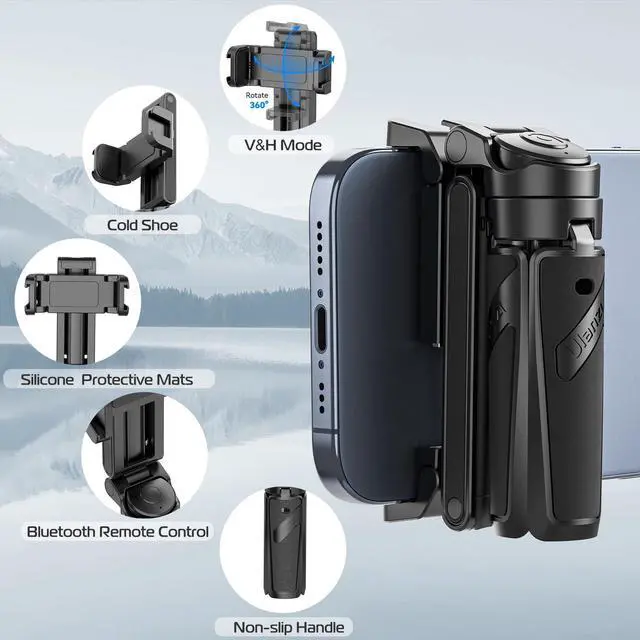 Rotate 360°

V&H Mode

Cold Shoe

Silicone Protective Mats

Bluetooth Remote Control

Non-slip Handle

Ulanzi