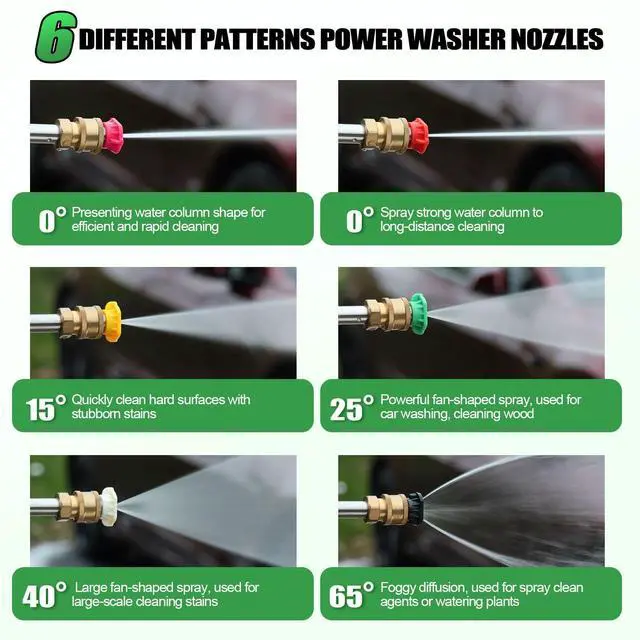 6 DIFFERENT PATTERNS POWER WASHER NOZZLES

0° Presenting water column shape for efficient and rapid cleaning

0° Spray strong water column to long-distance cleaning

15° Quickly clean hard surfaces with stubborn stains

25° Powerful fan-shaped spray, used for car washing, cleaning wood

40° Large fan-shaped spray, used for large-scale cleaning stains

65° Foggy diffusion, used for spray clean agents or watering plants