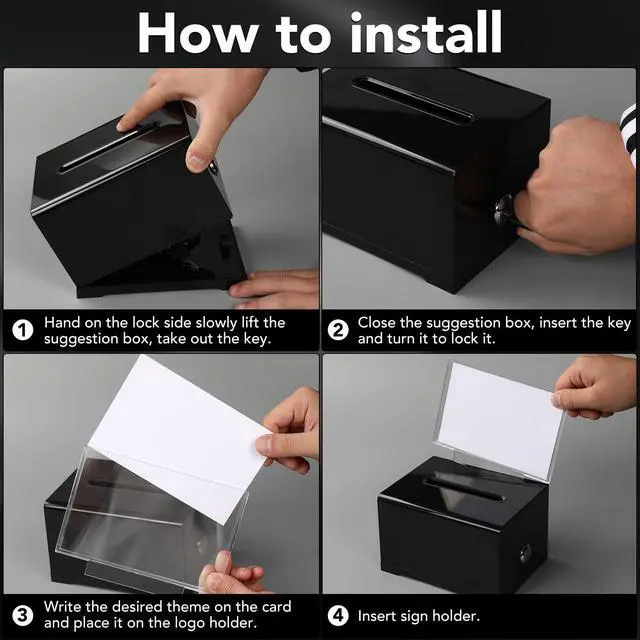 How to install

1 Hand on the lock side slowly lift the suggestion box, take out the key.

2 Close the suggestion box, insert the key and turn it to lock it.

3 Write the desired theme on the card and place it on the logo holder.

4 Insert sign holder.