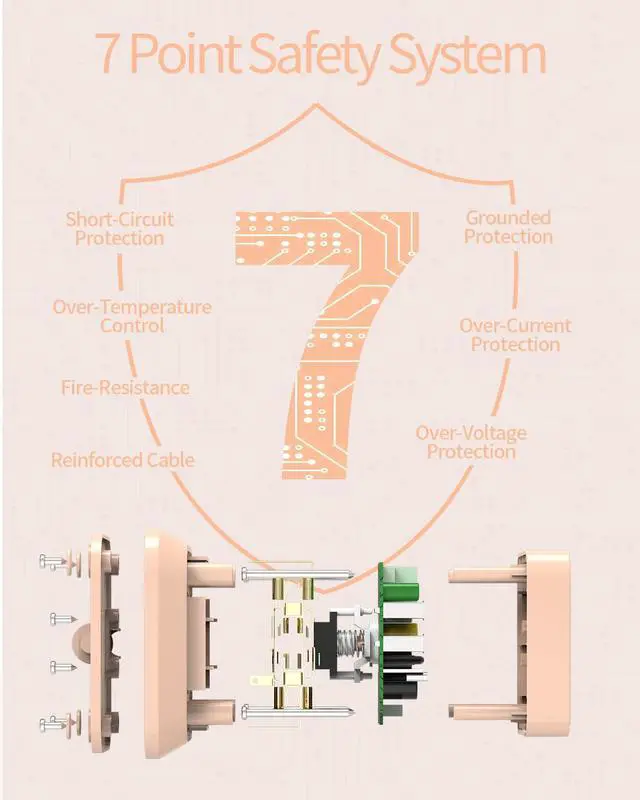 7 Point Safety System

Short-Circuit Protection

Over-Temperature Control

Fire-Resistance

Reinforced Cable

7

Grounded Protection

Over-Current Protection

Over-Voltage Protection