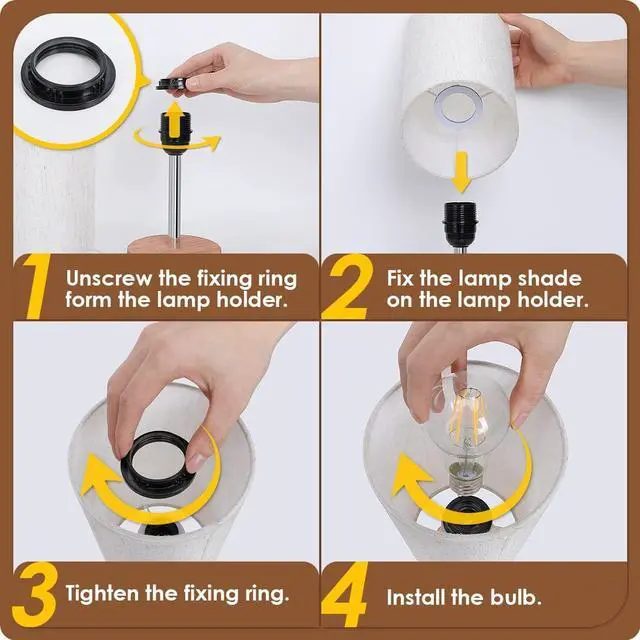 1 Unscrew the fixing ring form the lamp holder.

2 Fix the lamp shade on the lamp holder.

3 Tighten the fixing ring.

4 Install the bulb.