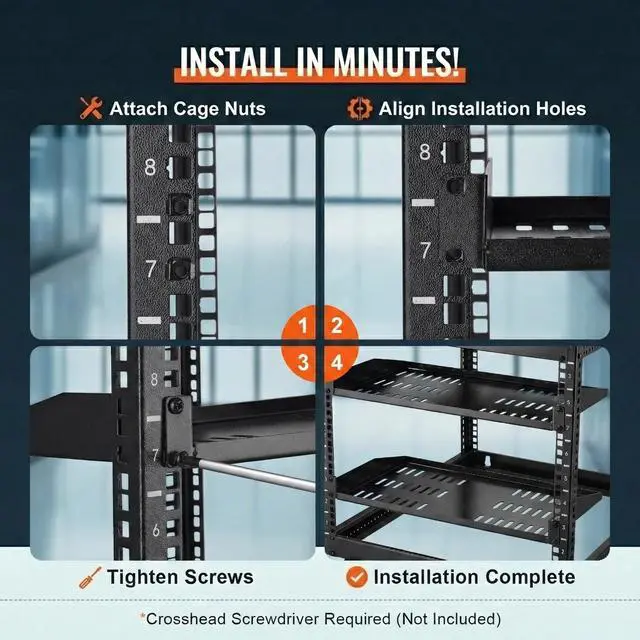 INSTALL IN MINUTES!

Attach Cage Nuts

Align Installation Holes

8

7

8

7

1 2

3 4

8

7

6

Tighten Screws

Installation Complete

*Crosshead Screwdriver Required (Not Included)