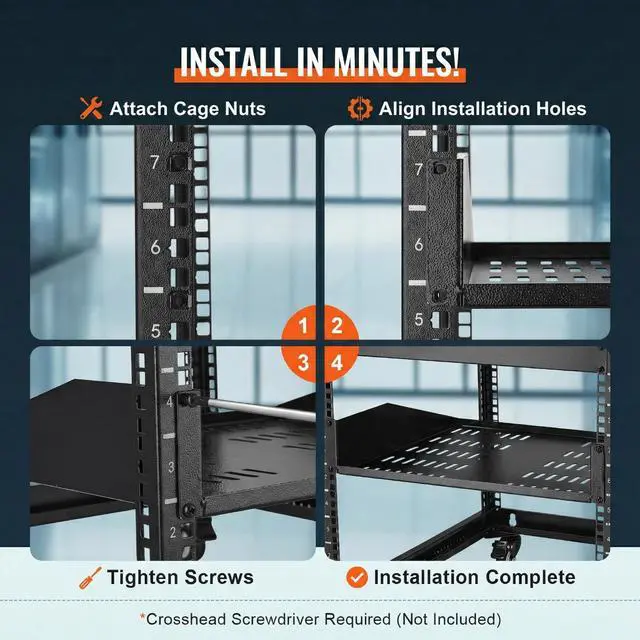 INSTALL IN MINUTES!

Attach Cage Nuts

Align Installation Holes

7
6
5

7
6
5

1 2
3 4

4
3
2

Tighten Screws

Installation Complete

*Crosshead Screwdriver Required (Not Included)