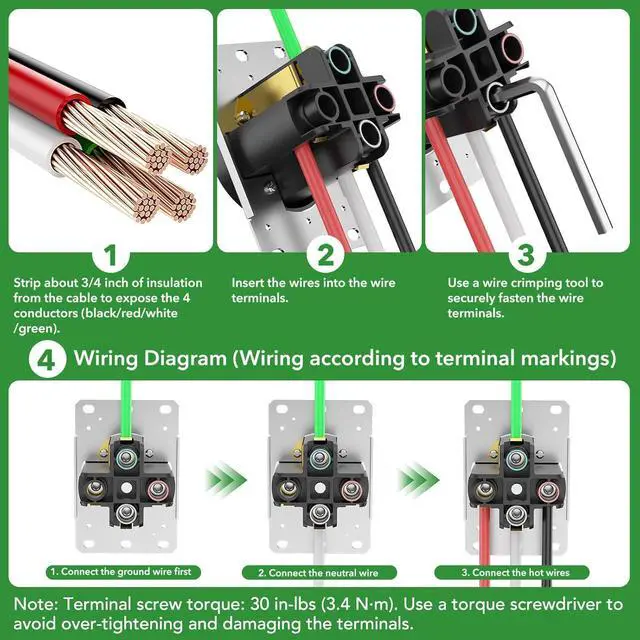 1

Strip about 3/4 inch of insulation from the cable to expose the 4 conductors (black/red/white /green).

2

Insert the wires into the wire terminals.

3

Use a wire crimping tool to securely fasten the wire terminals.

4 Wiring Diagram (Wiring according to terminal markings)

1. Connect the ground wire first

2. Connect the neutral wire

3. Connect the hot wires

Note: Terminal screw torque: 30 in-lbs (3.4 N·m). Use a torque screwdriver to avoid over-tightening and damaging the terminals.