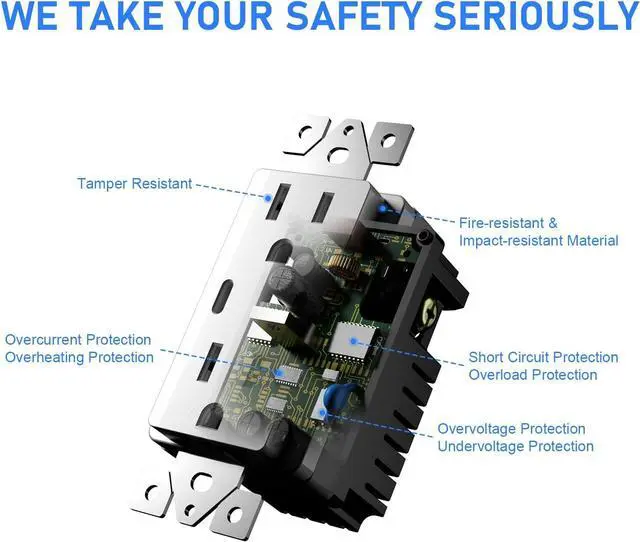 WE TAKE YOUR SAFETY SERIOUSLY

Tamper Resistant

Fire-resistant & Impact-resistant Material

Overcurrent Protection
Overheating Protection

Short Circuit Protection
Overload Protection

Overvoltage Protection
Undervoltage Protection