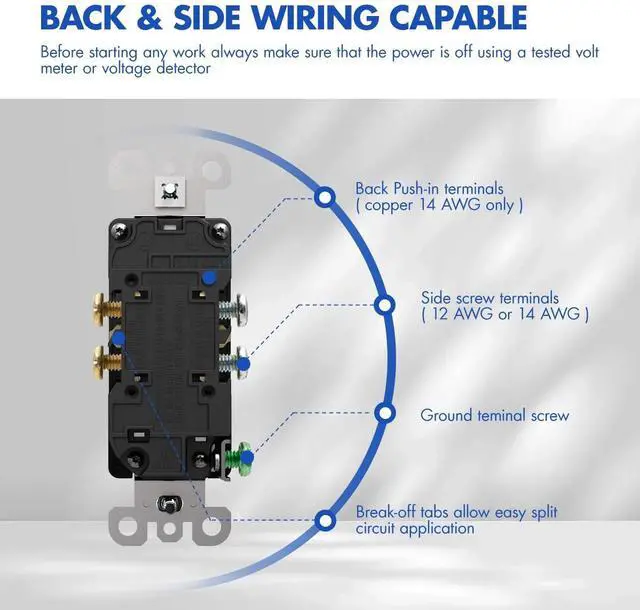 BACK & SIDE WIRING CAPABLE

Before starting any work always make sure that the power is off using a tested volt meter or voltage detector

Back Push-in terminals ( copper 14 AWG only )

Side screw terminals ( 12 AWG or 14 AWG )

Ground teminal screw

Break-off tabs allow easy split circuit application