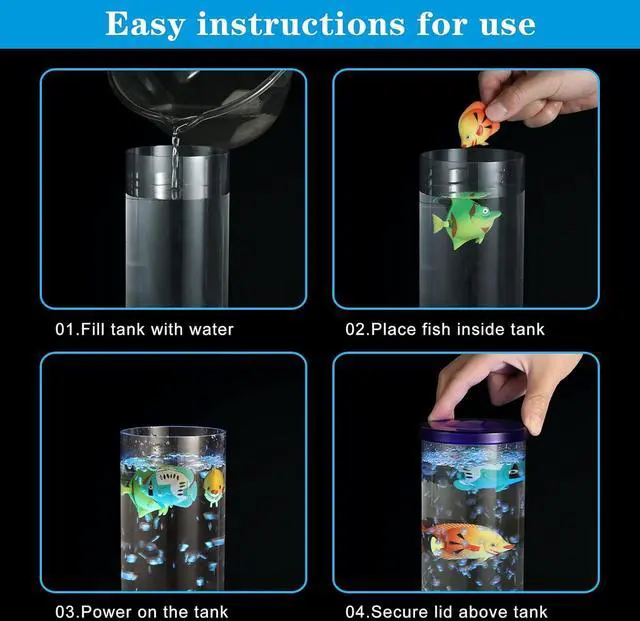 Easy instructions for use

01.Fill tank with water

02.Place fish inside tank

03.Power on the tank

04.Secure lid above tank