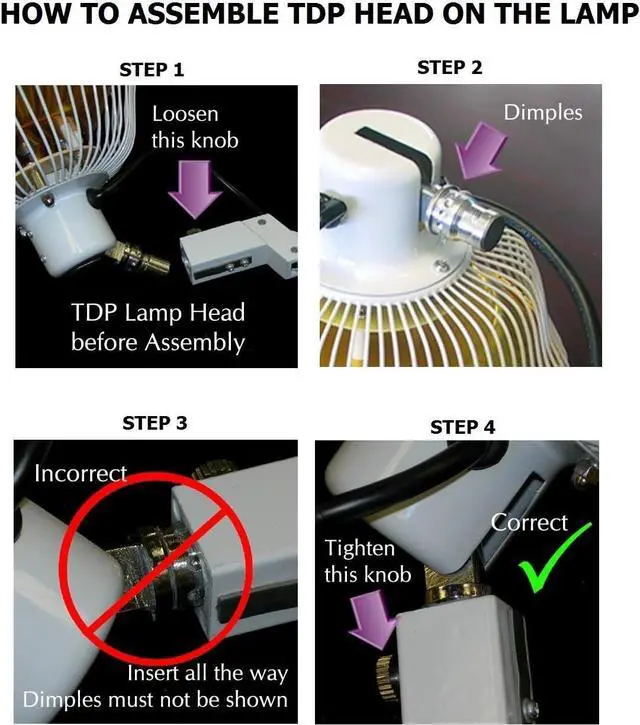 HOW TO ASSEMBLE TDP HEAD ON THE LAMP

STEP 1

Loosen this knob

TDP Lamp Head before Assembly

STEP 2

Dimples

STEP 3

Incorrect

Insert all the way
Dimples must not be shown

STEP 4

Correct

Tighten this knob