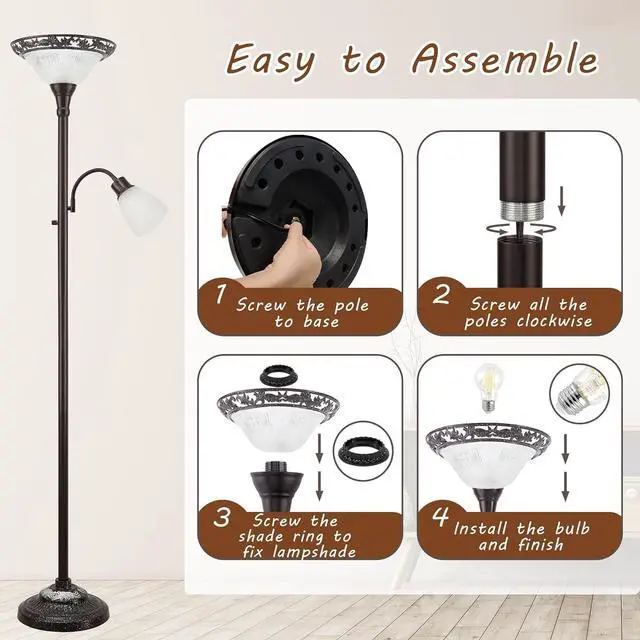 Easy to Assemble

1 Screw the pole to base

2 Screw all the poles clockwise

3 Screw the shade ring to fix lampshade

4 Install the bulb and finish