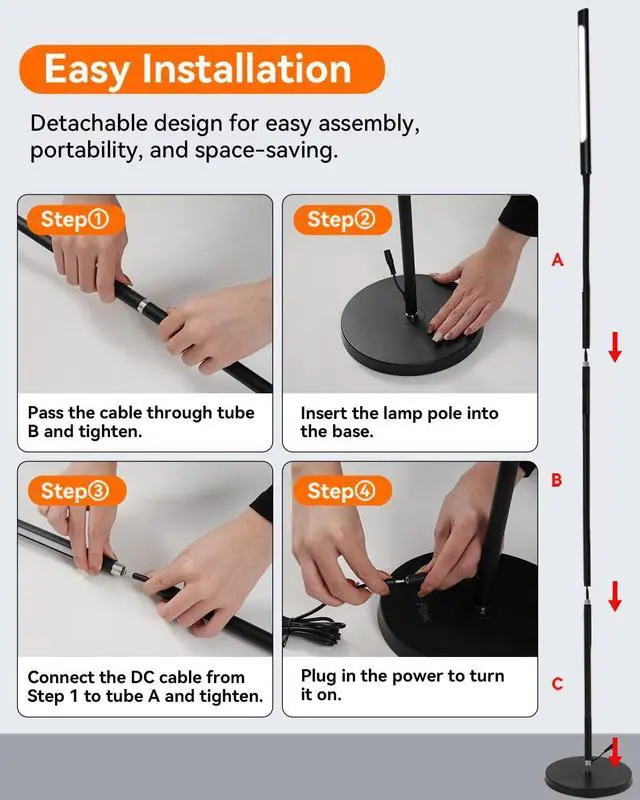 Easy Installation

Detachable design for easy assembly, portability, and space-saving.

Step①

Pass the cable through tube B and tighten.

Step②

Insert the lamp pole into the base.

Step③

Connect the DC cable from Step 1 to tube A and tighten.

Step④

Plug in the power to turn it on.

A

B

C