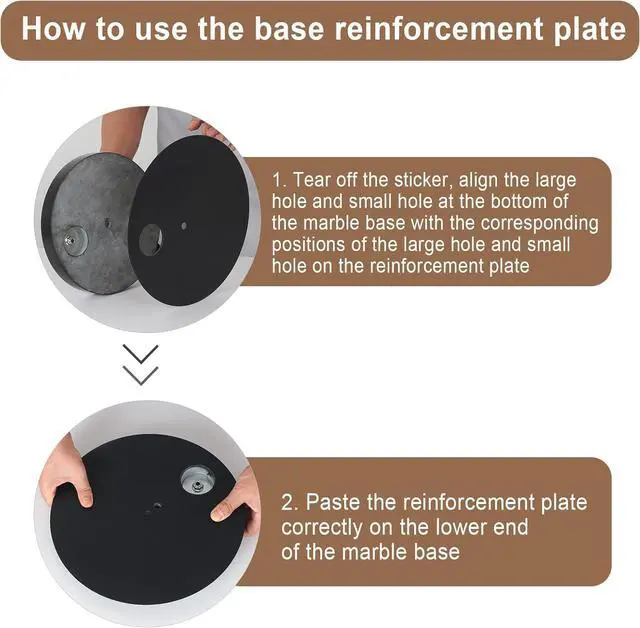 How to use the base reinforcement plate

1. Tear off the sticker, align the large hole and small hole at the bottom of the marble base with the corresponding positions of the large hole and small hole on the reinforcement plate

2. Paste the reinforcement plate correctly on the lower end of the marble base