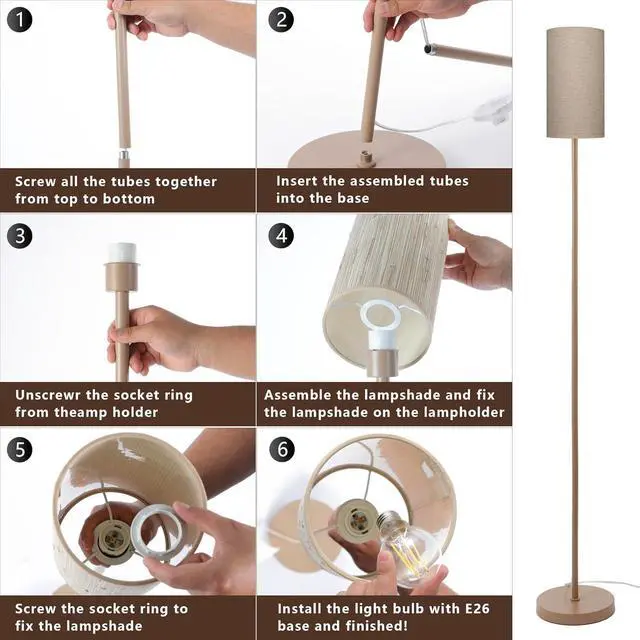 1

Screw all the tubes together from top to bottom

2

Insert the assembled tubes into the base

3

Unscrewr the socket ring from theamp holder

4

Assemble the lampshade and fix the lampshade on the lampholder

5

Screw the socket ring to fix the lampshade

6

Install the light bulb with E26 base and finished!