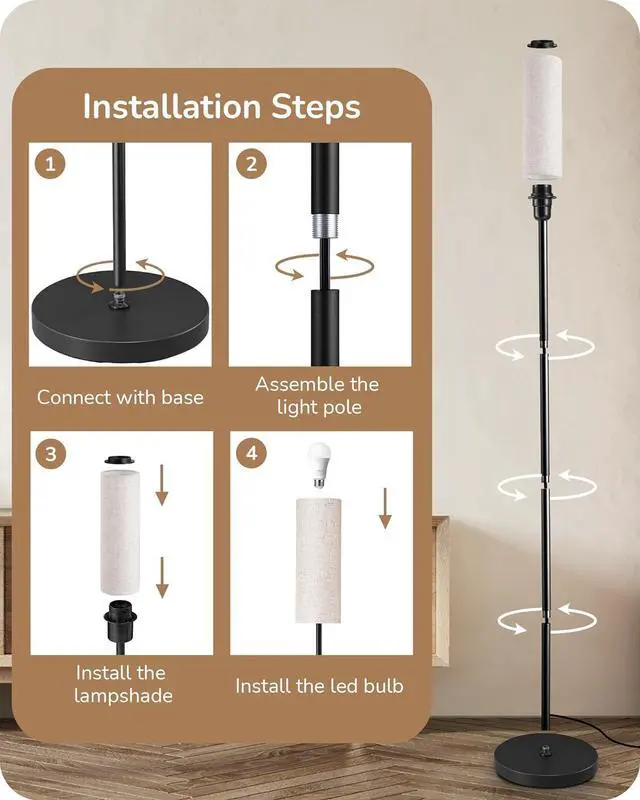 Installation Steps

1

Connect with base

2

Assemble the light pole

3

Install the lampshade

4

Install the led bulb