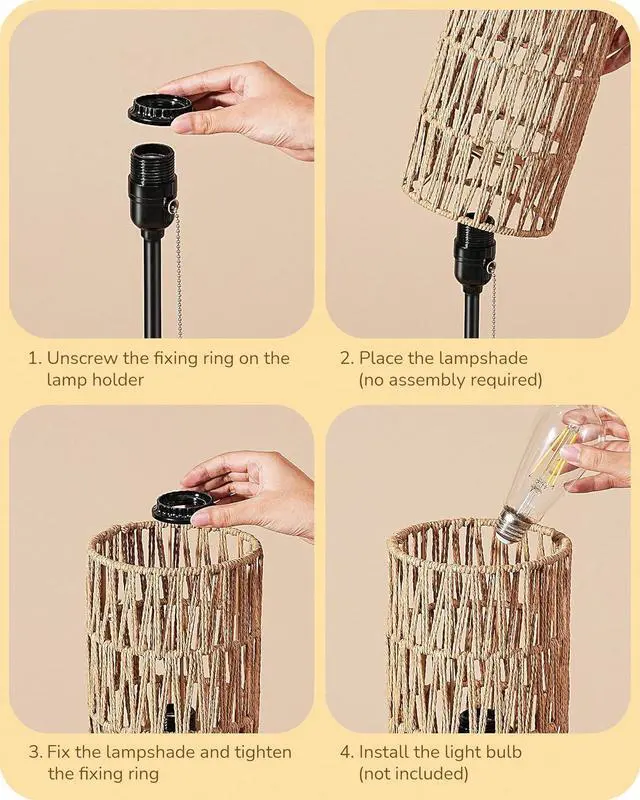 1. Unscrew the fixing ring on the lamp holder

2. Place the lampshade (no assembly required)

3. Fix the lampshade and tighten the fixing ring

4. Install the light bulb (not included)