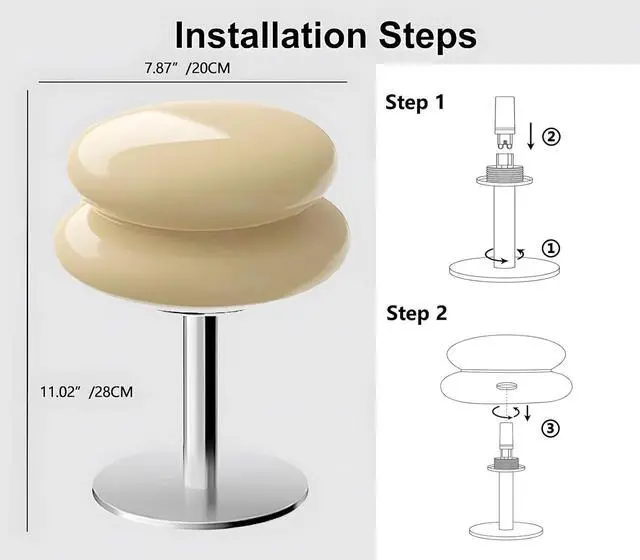 Installation Steps

7.87” /20CM

11.02” /28CM

Step 1

②

①

Step 2

③