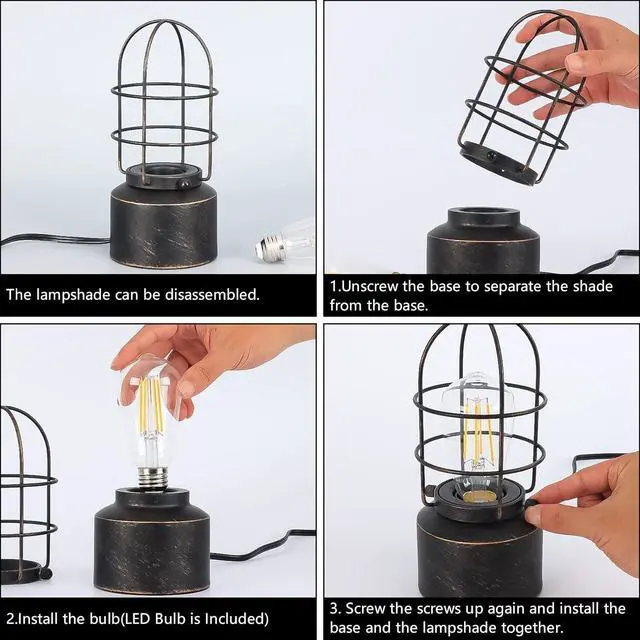 The lampshade can be disassembled.

1.Unscrew the base to separate the shade from the base.

2.Install the bulb(LED Bulb is Included)

3. Screw the screws up again and install the base and the lampshade together.