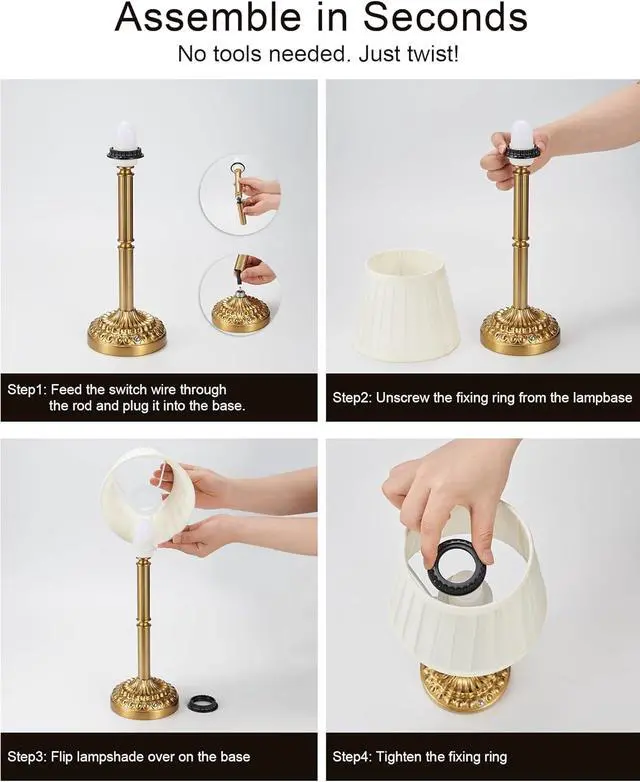 Assemble in Seconds

No tools needed. Just twist!

Step1: Feed the switch wire through the rod and plug it into the base.

Step2: Unscrew the fixing ring from the lampbase

Step3: Flip lampshade over on the base

Step4: Tighten the fixing ring