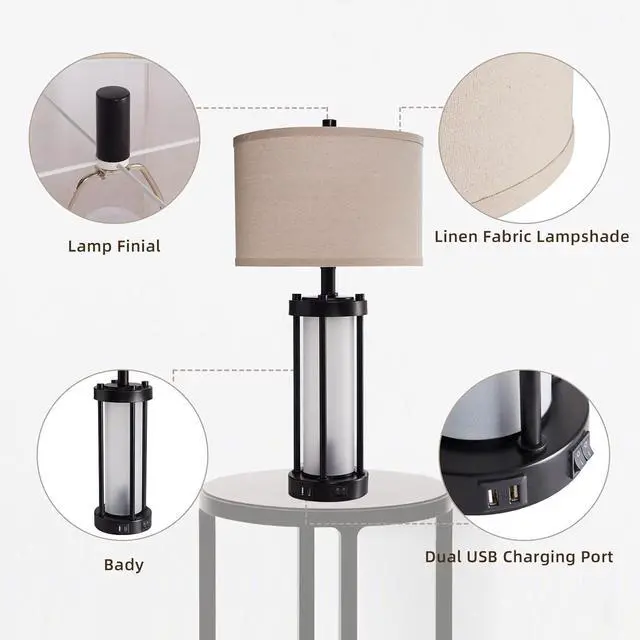 Lamp Finial

Linen Fabric Lampshade

Bady

Dual USB Charging Port