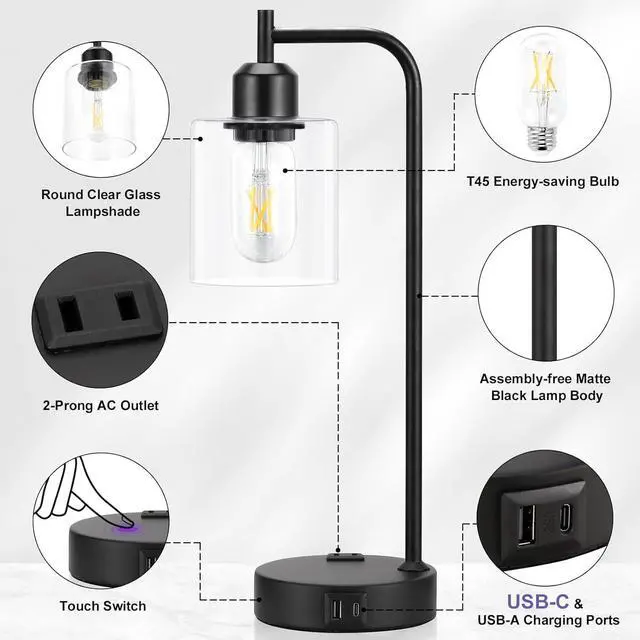 Round Clear Glass Lampshade

T45 Energy-saving Bulb

2-Prong AC Outlet

Assembly-free Matte Black Lamp Body

Touch Switch

USB-C & USB-A Charging Ports