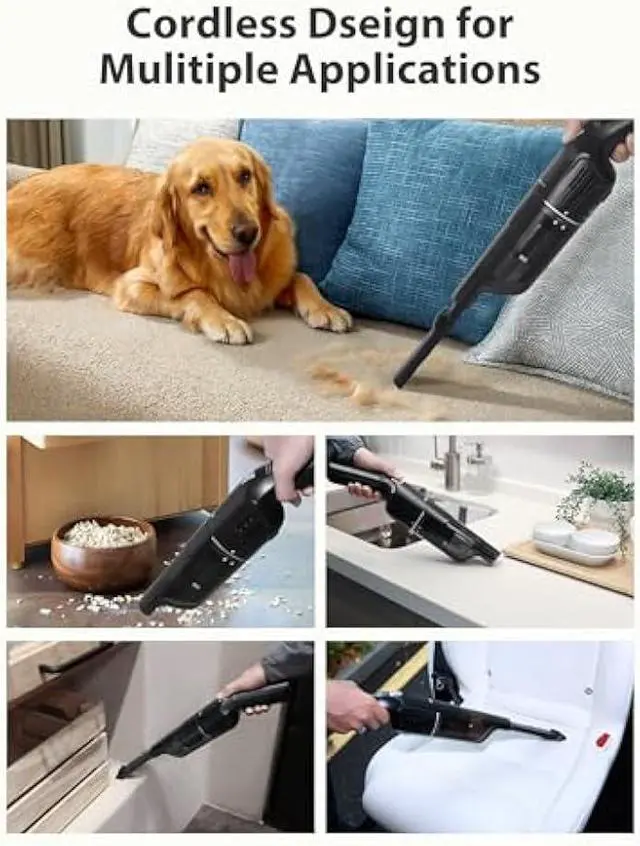 Cordless Dseign for Mulitiple Applications