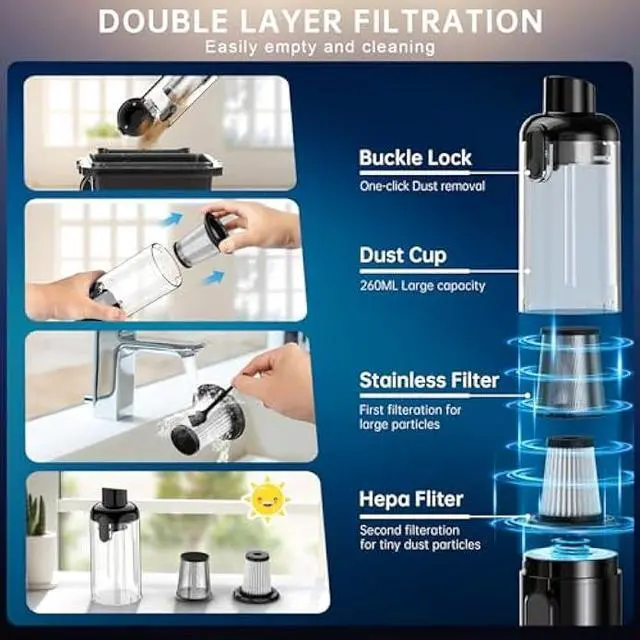 DOUBLE LAYER FILTRATION
Easily empty and cleaning

Buckle Lock
One-click Dust removal

Dust Cup
260ML Large capacity

Stainless Filter
First filteration for large particles

Hepa Fliter
Second filteration for tiny dust particles