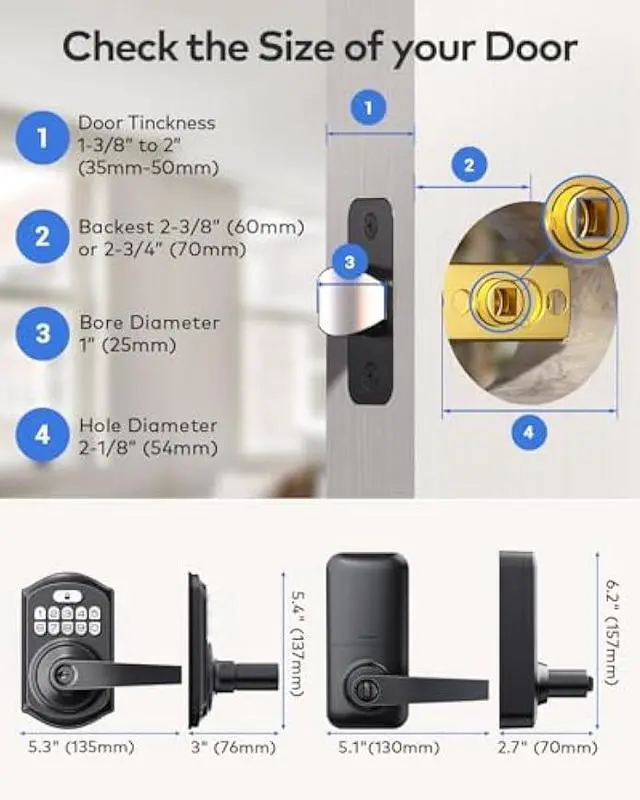 Check the Size of your Door

1 Door Tinckness 1-3/8" to 2" (35mm-50mm)

2 Backest 2-3/8" (60mm) or 2-3/4" (70mm)

3 Bore Diameter 1" (25mm)

4 Hole Diameter 2-1/8" (54mm)

1

2

3

4

5.4" (137mm)

6.2" (157mm)

5.3" (135mm)

3" (76mm)

5.1"(130mm)

2.7" (70mm)