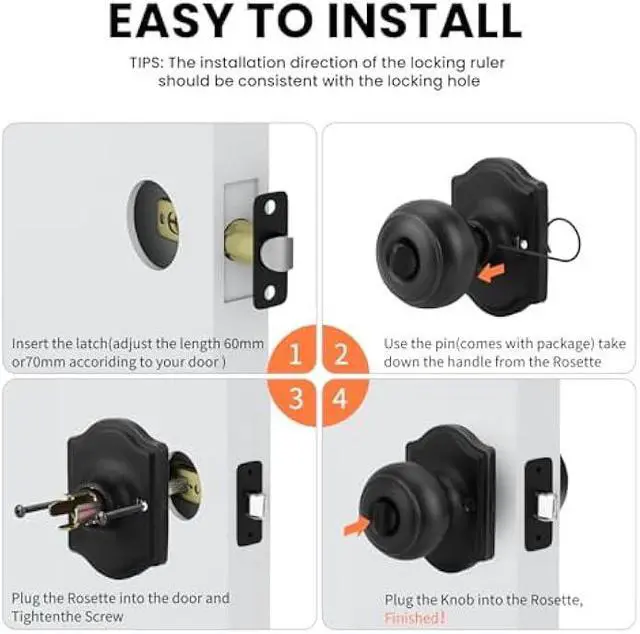 EASY TO INSTALL

TIPS: The installation direction of the locking ruler should be consistent with the locking hole

Insert the latch(adjust the length 60mm or70mm accoriding to your door )

1

2

Use the pin(comes with package) take down the handle from the Rosette

3

4

Plug the Rosette into the door and Tightenthe Screw

Plug the Knob into the Rosette, Finished!