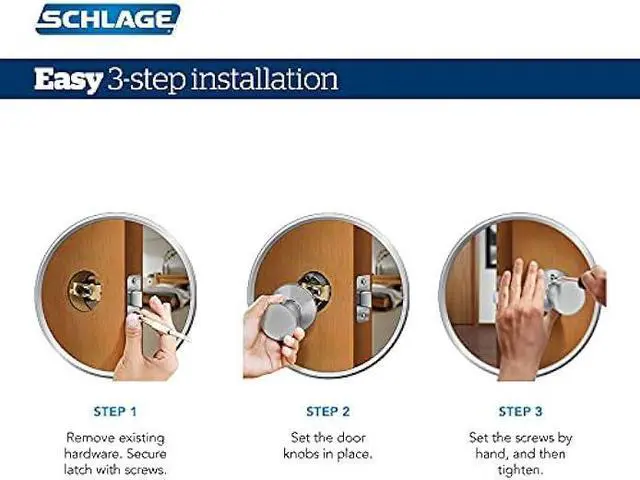 SCHLAGE

Easy 3-step installation

STEP 1

Remove existing hardware. Secure latch with screws.

STEP 2

Set the door knobs in place.

STEP 3

Set the screws by hand, and then tighten.