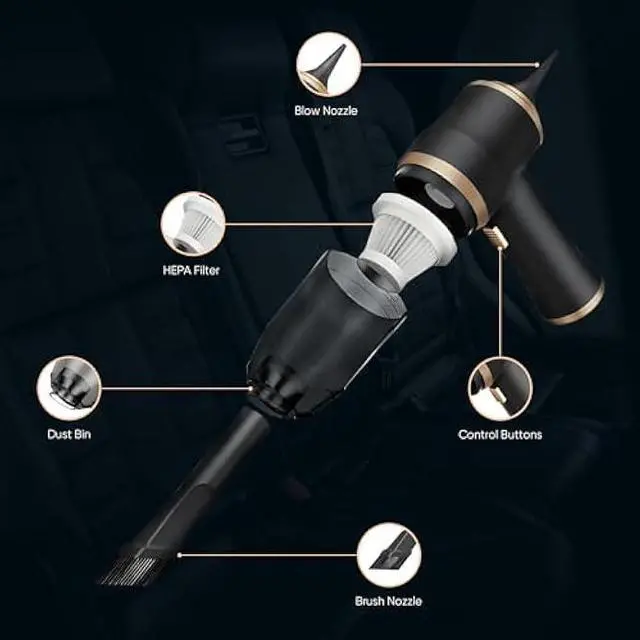 Blow Nozzle

HEPA Filter

Dust Bin

Control Buttons

Brush Nozzle