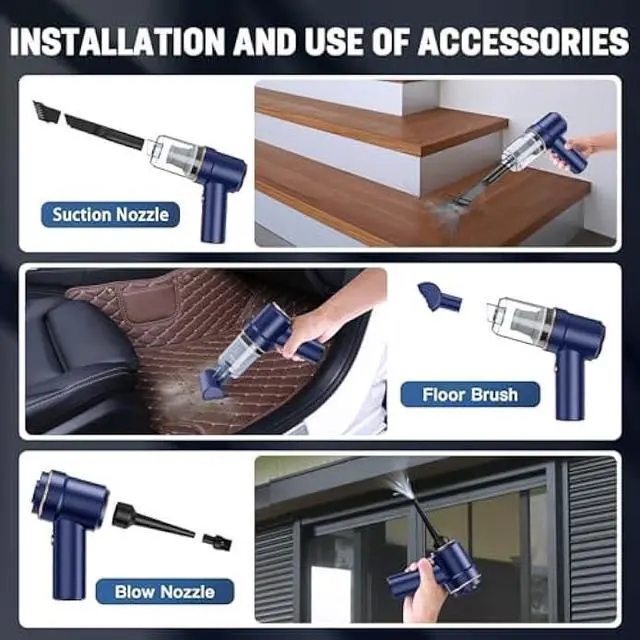 INSTALLATION AND USE OF ACCESSORIES

Suction Nozzle

Floor Brush

Blow Nozzle