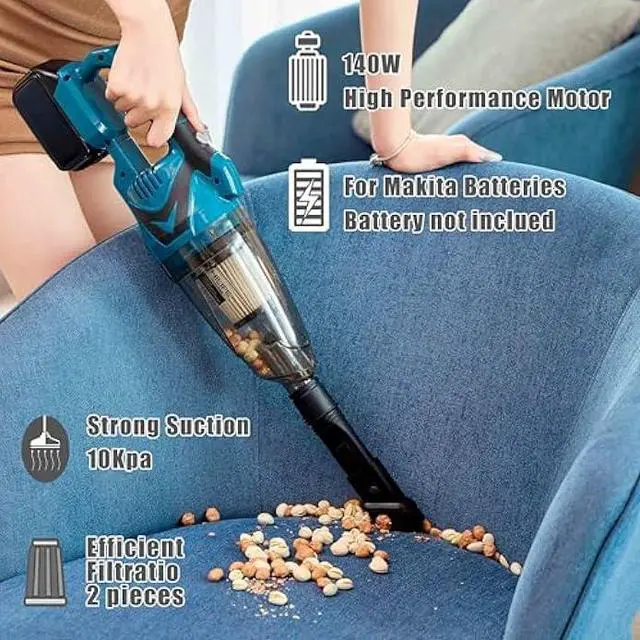 140W
High Performance Motor

For Makita Batteries
Battery not inclued

Strong Suction
10Kpa

Efficient
Filtratio
2 pieces